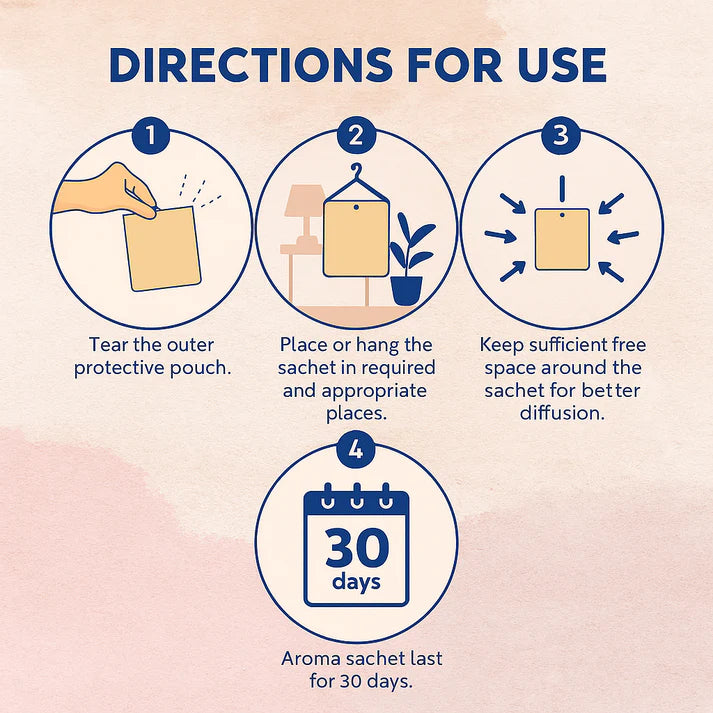 DIRECTIONS FOR USE

1

Tear the outer protective pouch.

2

Place or hang the sachet in required and appropriate places.

3

Keep sufficient free space around the sachet for better diffusion.

4

30 days

Aroma sachet last for 30 days.